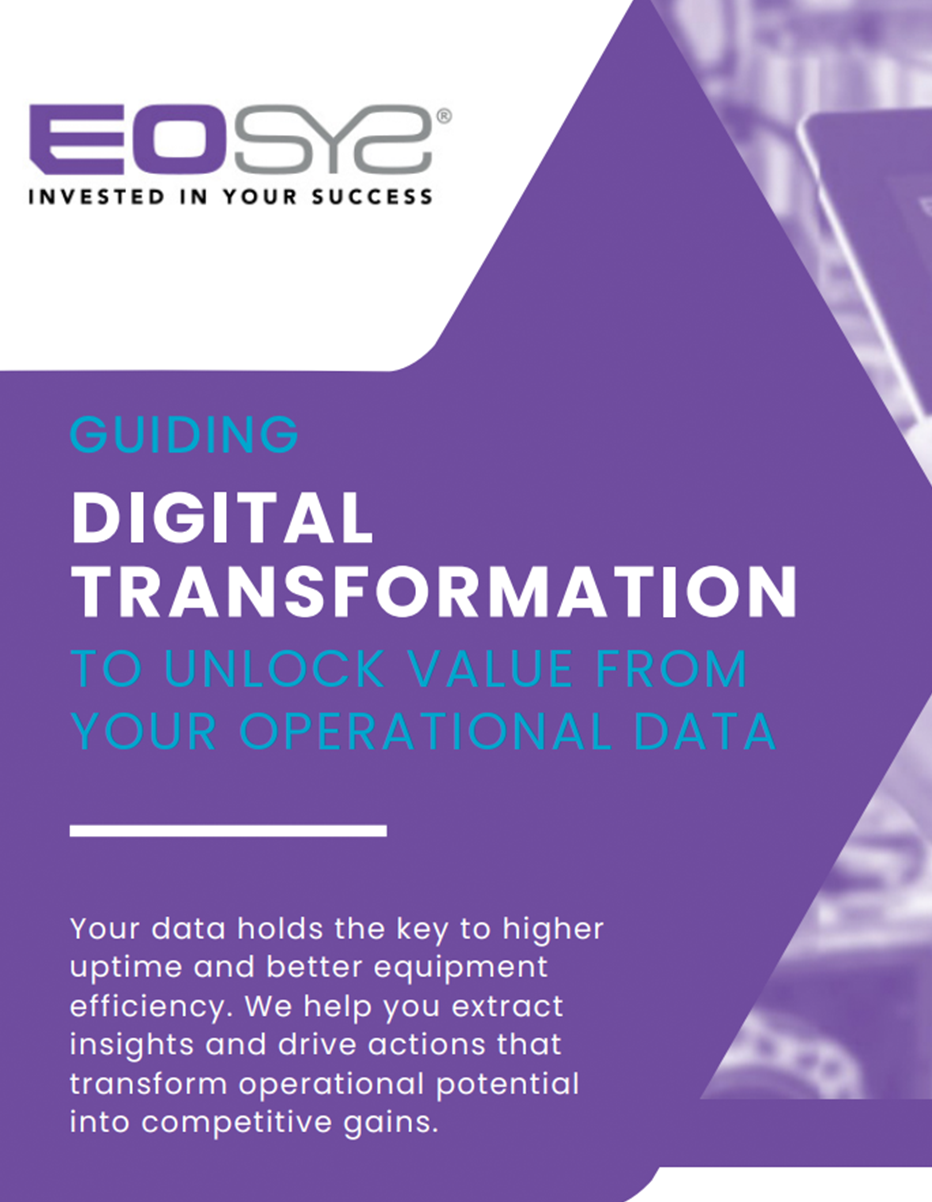 EOSYS®
INVESTED IN YOUR SUCCESS

GUIDING
DIGITAL TRANSFORMATION
TO UNLOCK VALUE FROM YOUR OPERATIONAL DATA

Your data holds the key to higher uptime and better equipment efficiency. We help you extract insights and drive actions that transform operational potential into competitive gains.